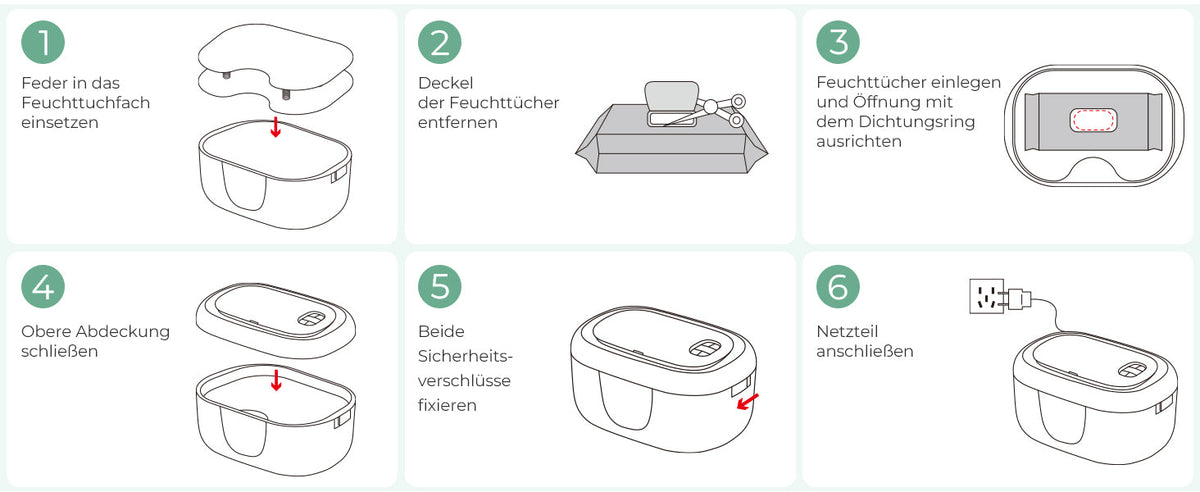 1

Feder in das Feuchttuchfach einsetzen

2

Deckel der Feuchttücher entfernen

3

Feuchttücher einlegen und Öffnung mit dem Dichtungsring ausrichten

4

Obere Abdeckung schließen

5

Beide Sicherheitsverschlüsse fixieren

6

Netzteil anschließen